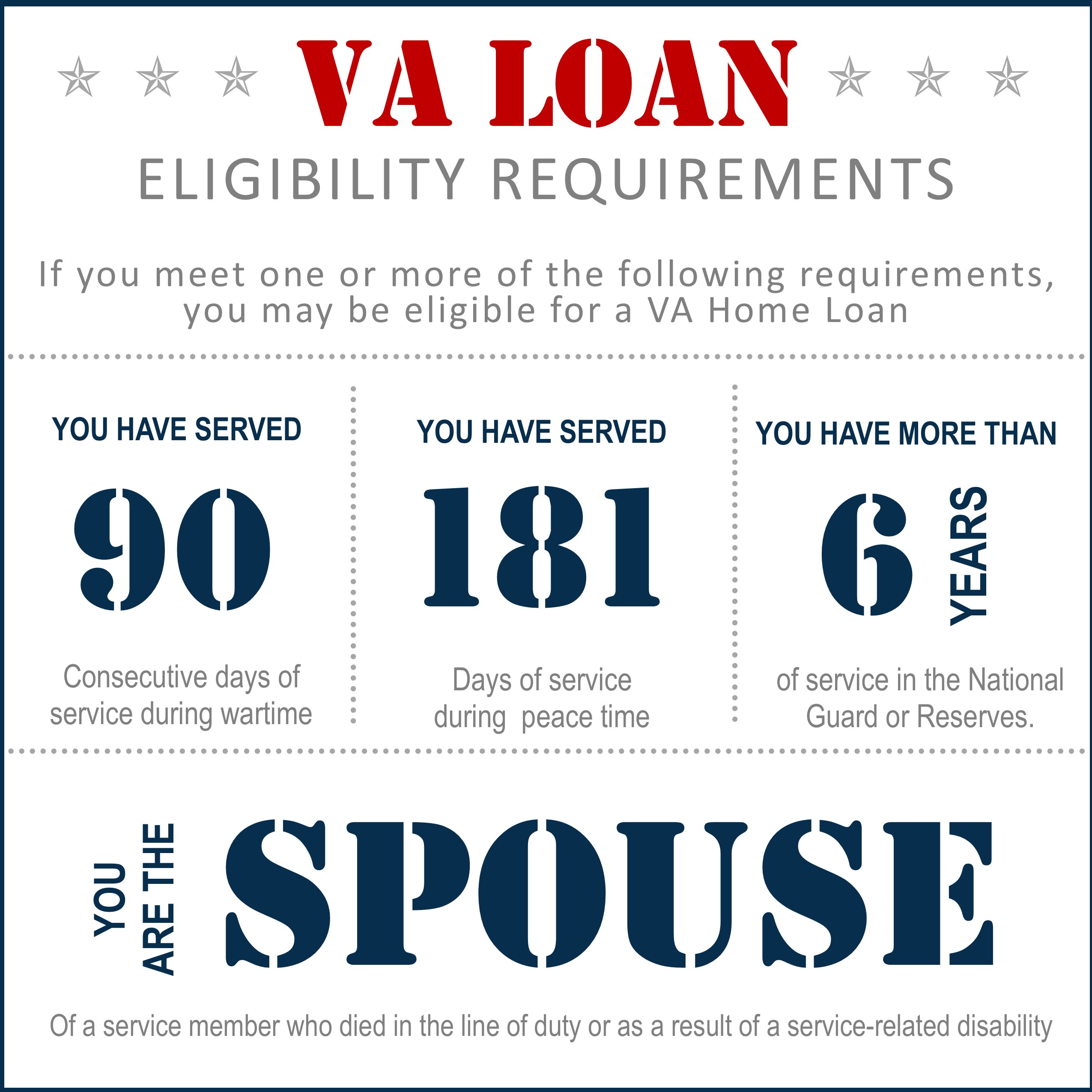 VA LOAN

ELIGIBILITY REQUIREMENTS

If you meet one or more of the following requirements, you may be eligible for a VA Home Loan

YOU HAVE SERVED

90

Consecutive days of service during wartime

YOU HAVE SERVED

181

Days of service during peace time

YOU HAVE MORE THAN

6 YEARS

of service in the National Guard or Reserves.

YOU ARE THE

SPOUSE

Of a service member who died in the line of duty or as a result of a service-related disability